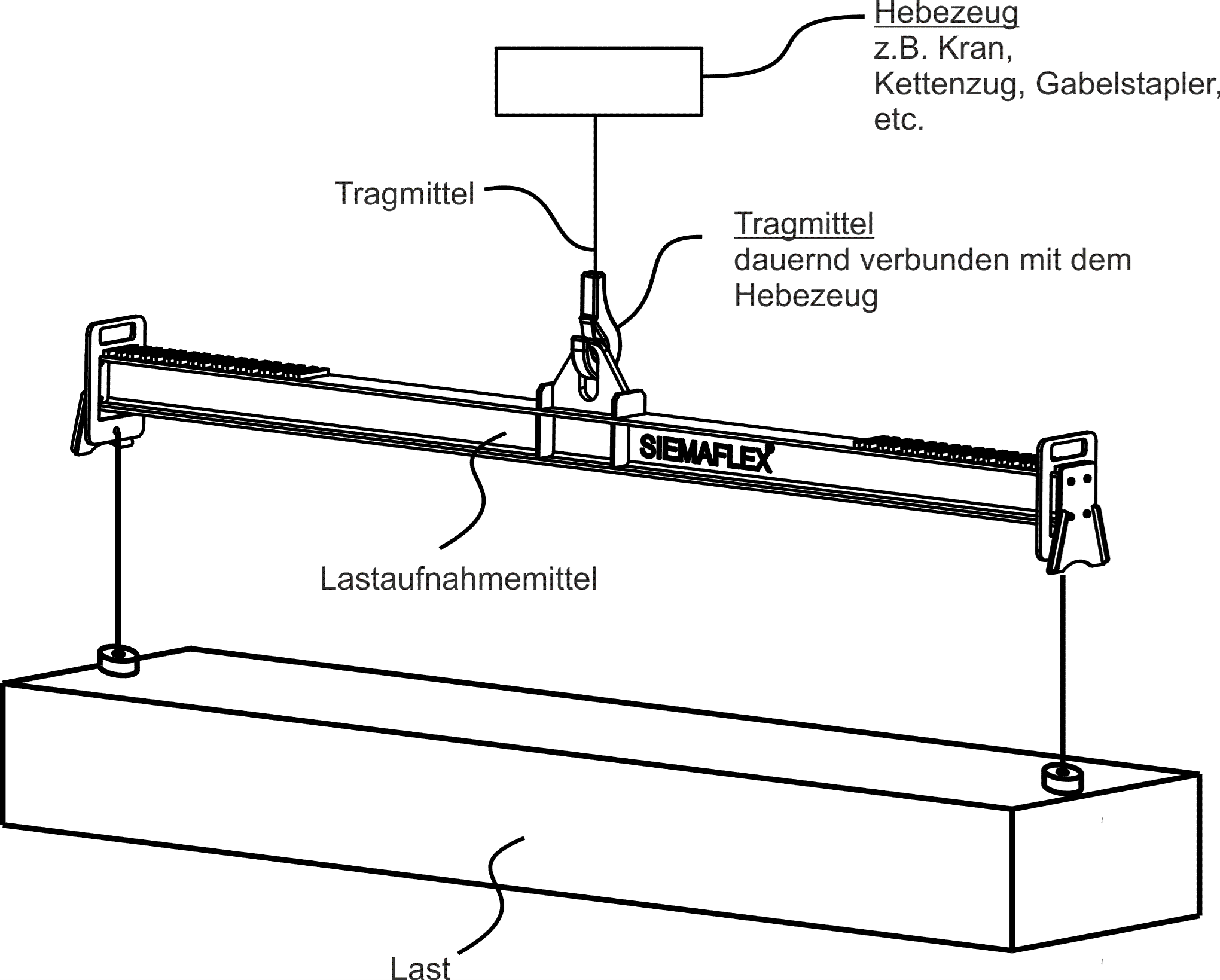 Hebezeug
z.B. Kran,
Kettenzug, Gabelstapler,
etc.

Tragmittel

Tragmittel
dauernd verbunden mit dem
Hebezeug

SIEMAFLEX

Lastaufnahmemittel

Last