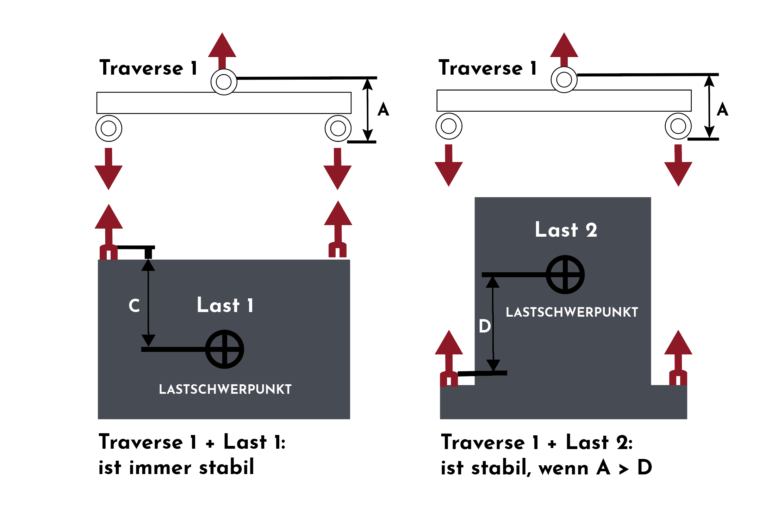 Traverse 1

A

C

Last 1

LASTSCHWERPUNKT

Traverse 1 + Last 1:
ist immer stabil

Traverse 1

A

Last 2

LASTSCHWERPUNKT

D

Traverse 1 + Last 2:
ist stabil, wenn A > D